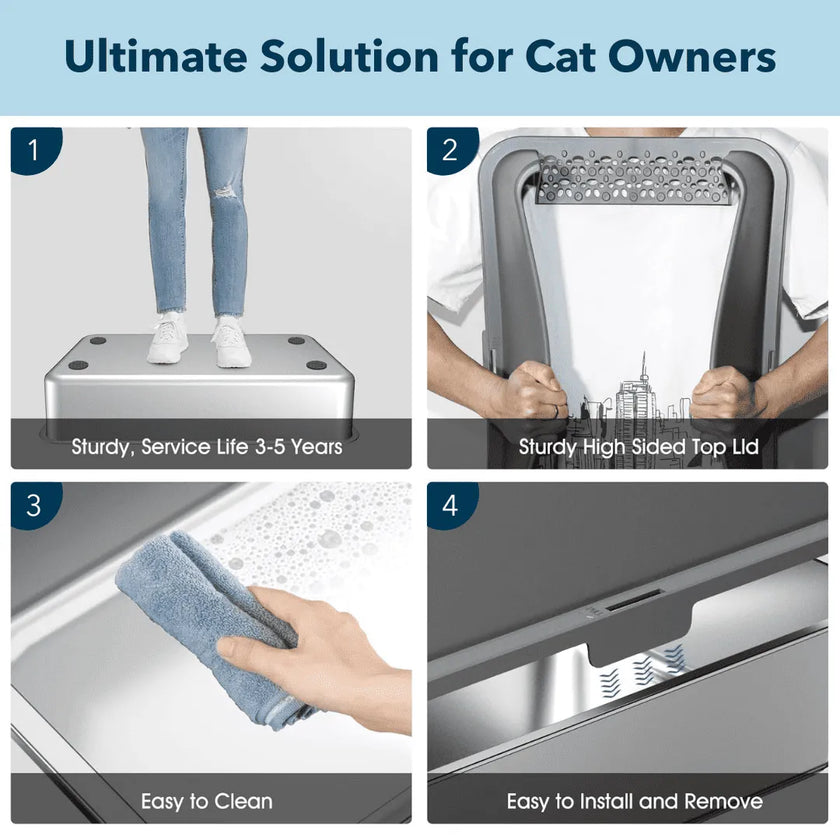 Ultimate Solution for Cat Owners

1

Sturdy, Service Life 3-5 Years

2

Sturdy High Sided Top Lid

3

Easy to Clean

4

Easy to Install and Remove